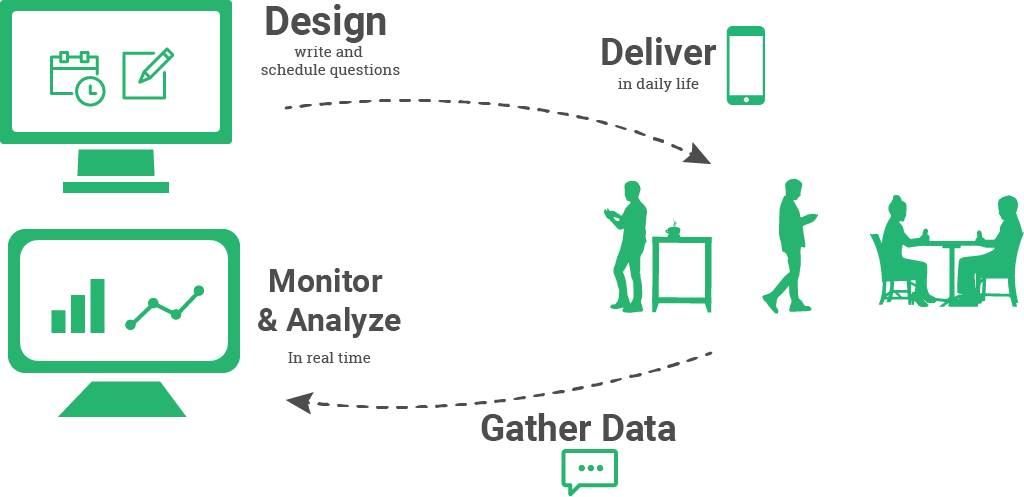 Design
write and schedule questions

Deliver
in daily life

Monitor & Analyze
In real time

Gather Data